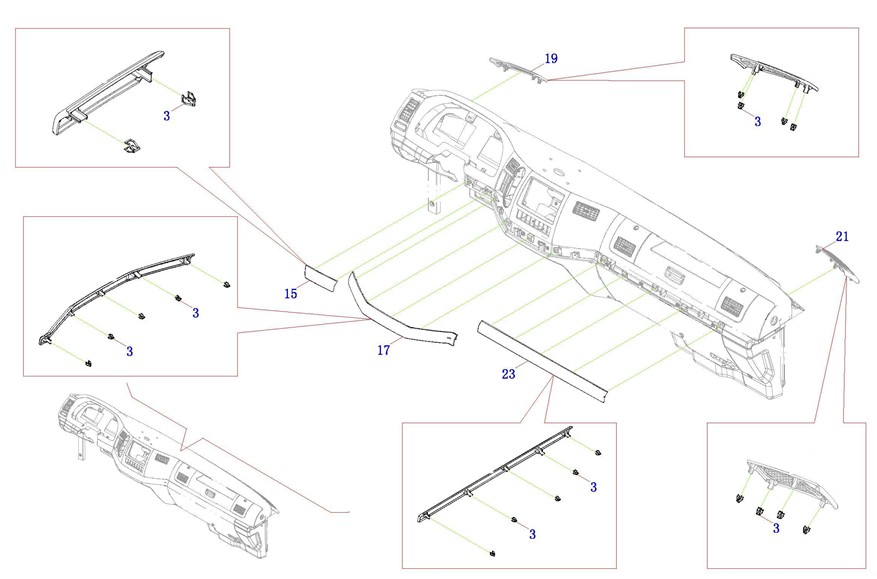 3

19

3

21

15

3

3

17

23

3

3

3