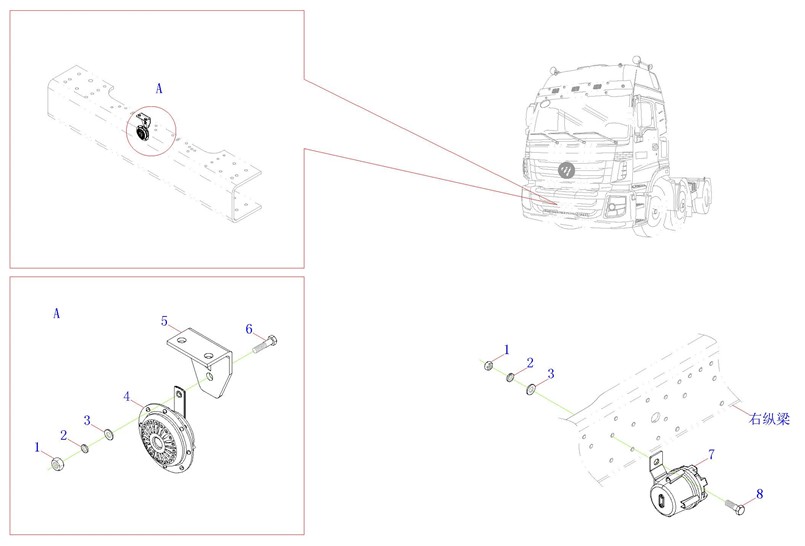 A

A

5

6

4

3

2

1

1

2

3

右纵梁

7

8