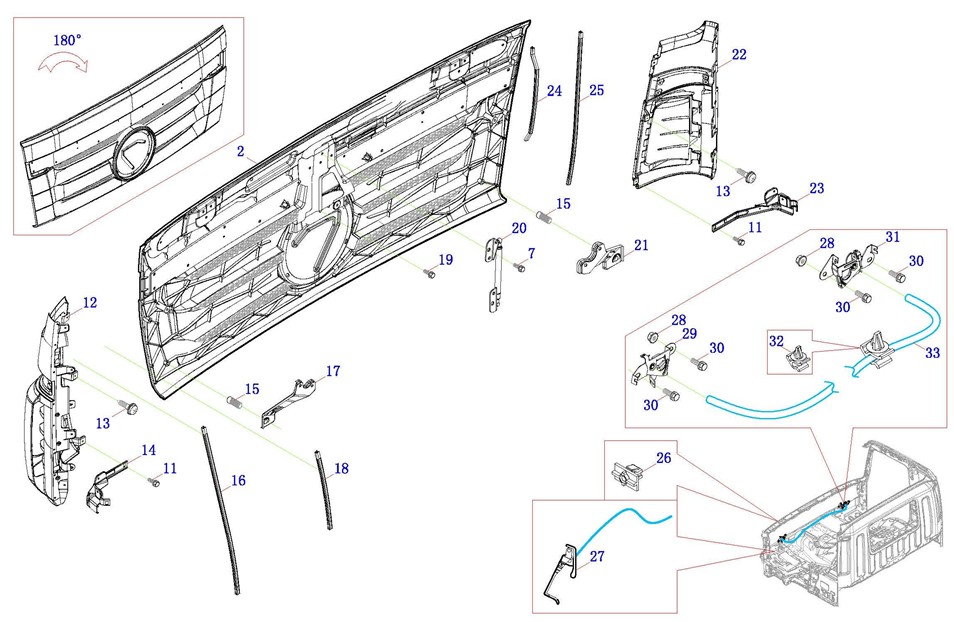 180°
2
24
25
22
13
23
11
15
20
7
21
19
28
31
30
30
12
28
29
30
32
33
30
15
17
13
14
11
16
18
26
27