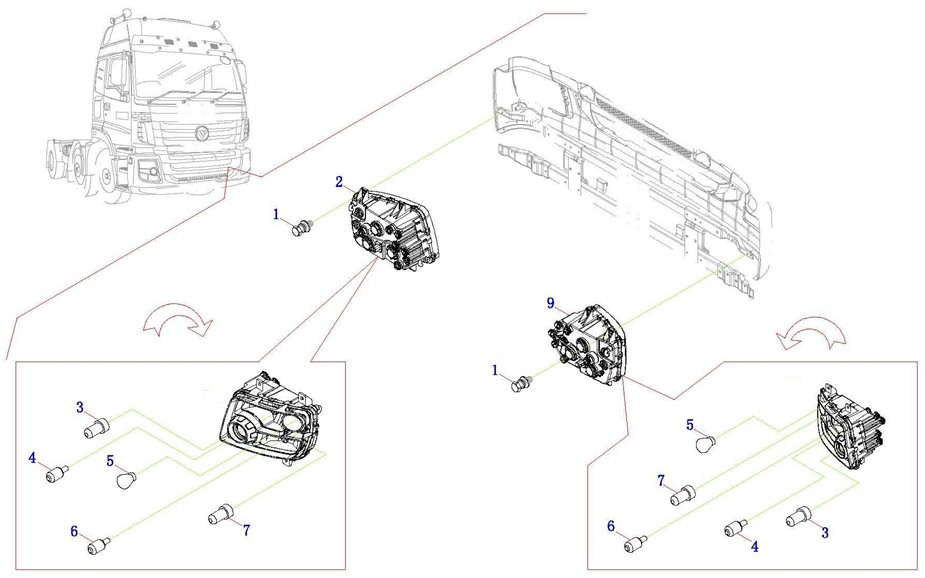 2
1
9
1
3
4
5
6
7
5
7
6
4
3