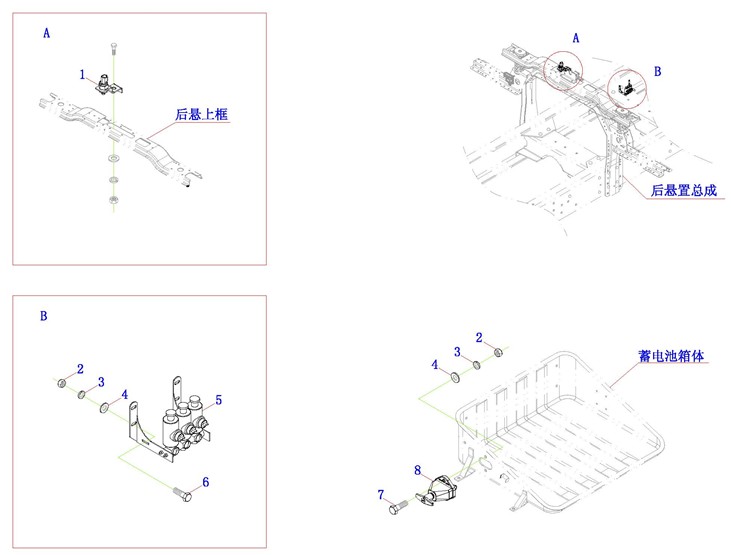 A

1

后悬上框

A

B

后悬置总成

B

2

3

4

5

6

2

3

4

蓄电池箱体

8

7