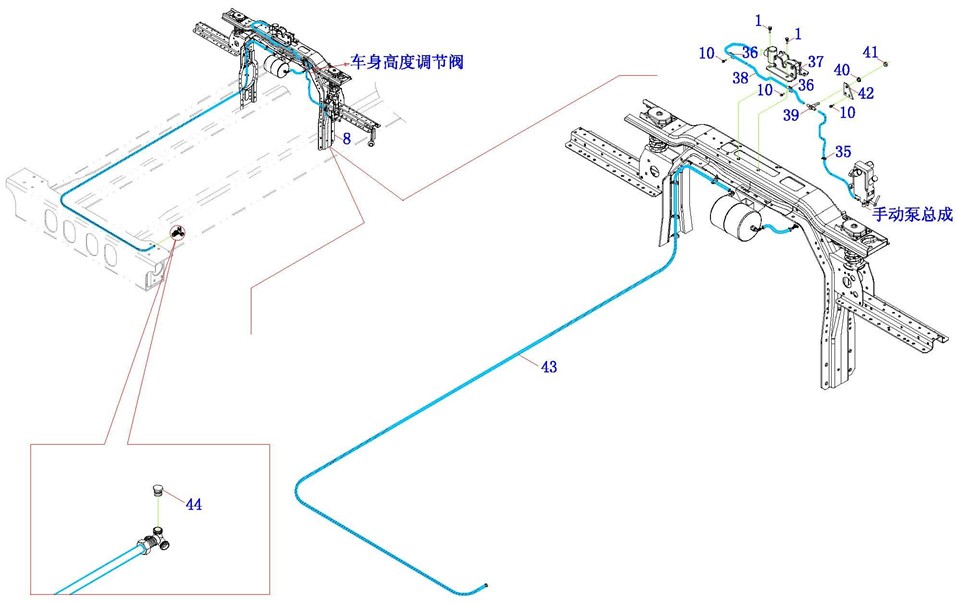 车身高度调节阀
8
1
1
10
36
37
38
36
10
41
40
42
39
10
35
手动泵总成
43
44