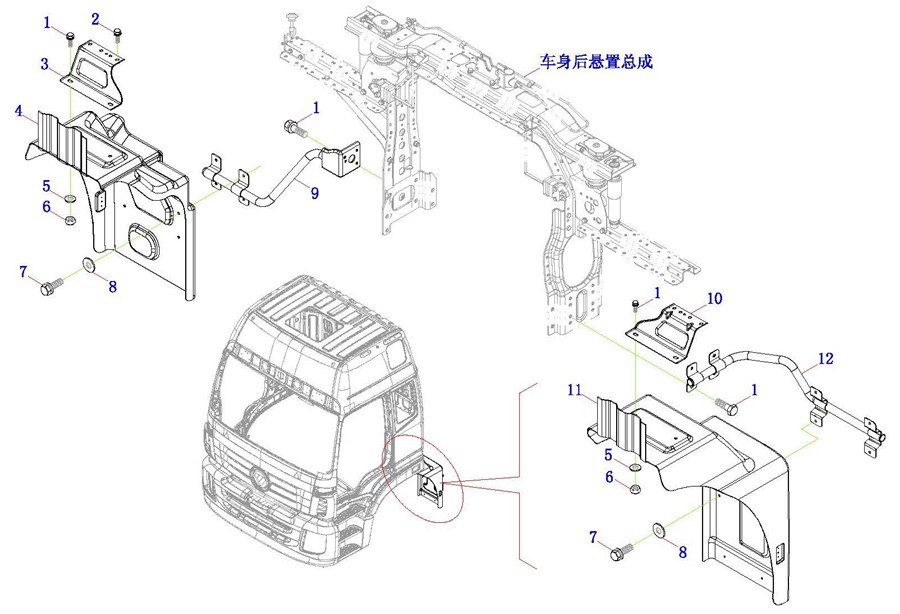 1
2
3
4
5
6
7
8
1
9
车身后悬置总成
1
10
12
11
1
5
6
7
8