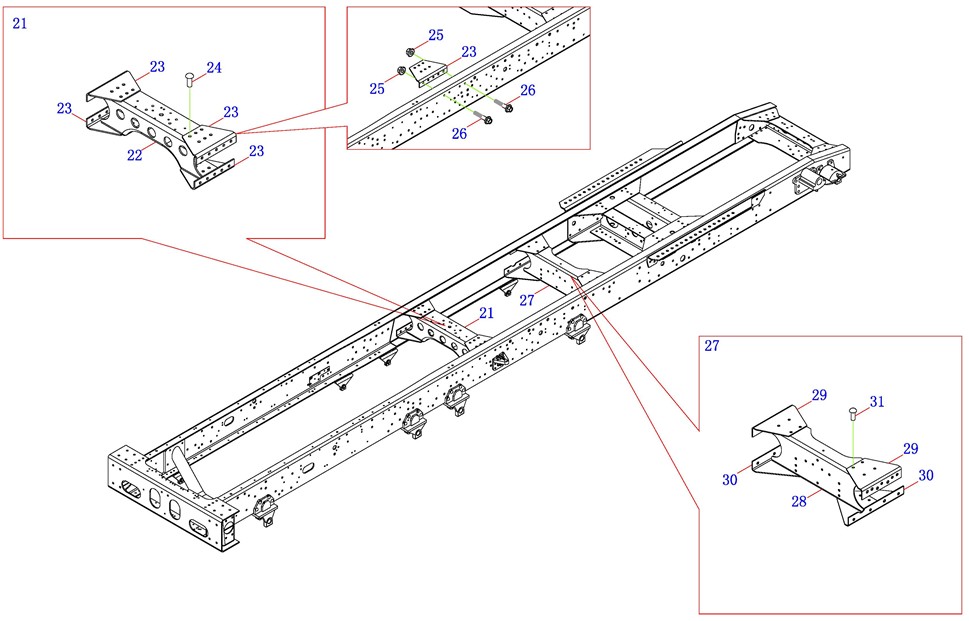 21
23
24
23
23
22
23
25
23
25
26
26
21
27
27
29
31
29
30
30
28