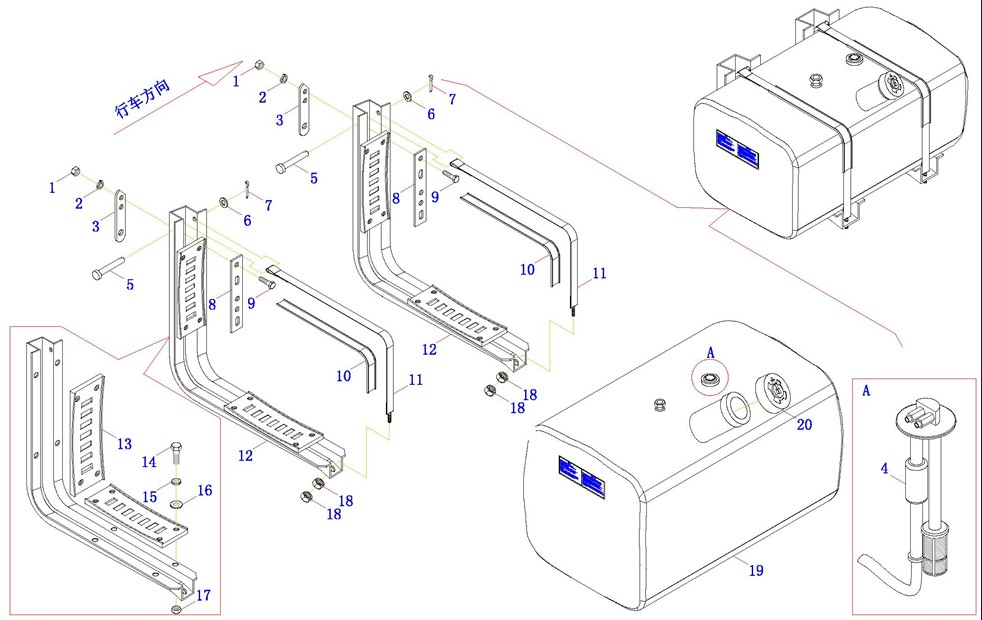 行车方向

1
2
3
5
6
7
8
9
10
11
12
18
18

1
2
3
5
6
7
8
9
10
11
12
18
18

13
14
15
16
17

A
20
19

A
4