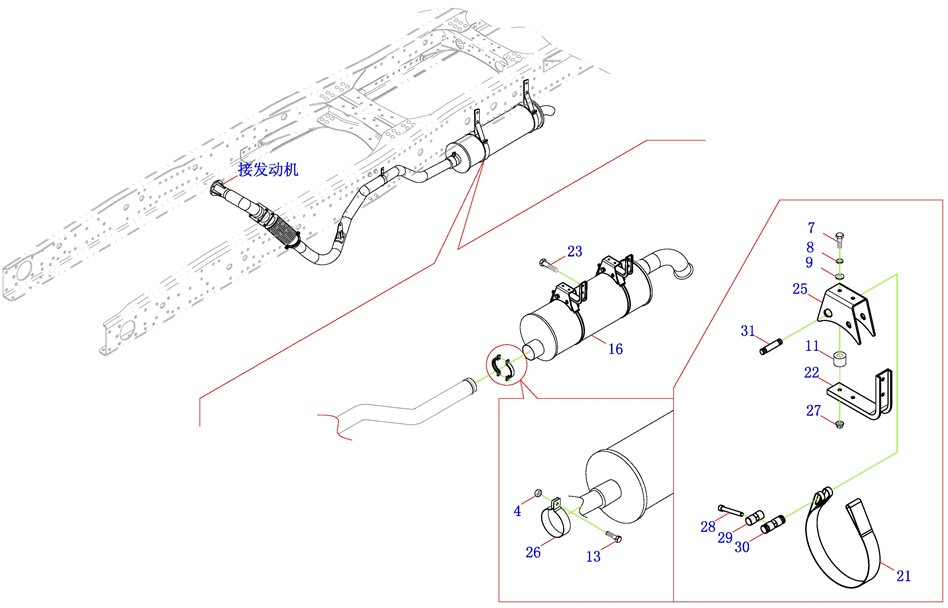 接发动机
23
16
7
8
9
25
31
11
22
27
4
26
13
28
29
30
21